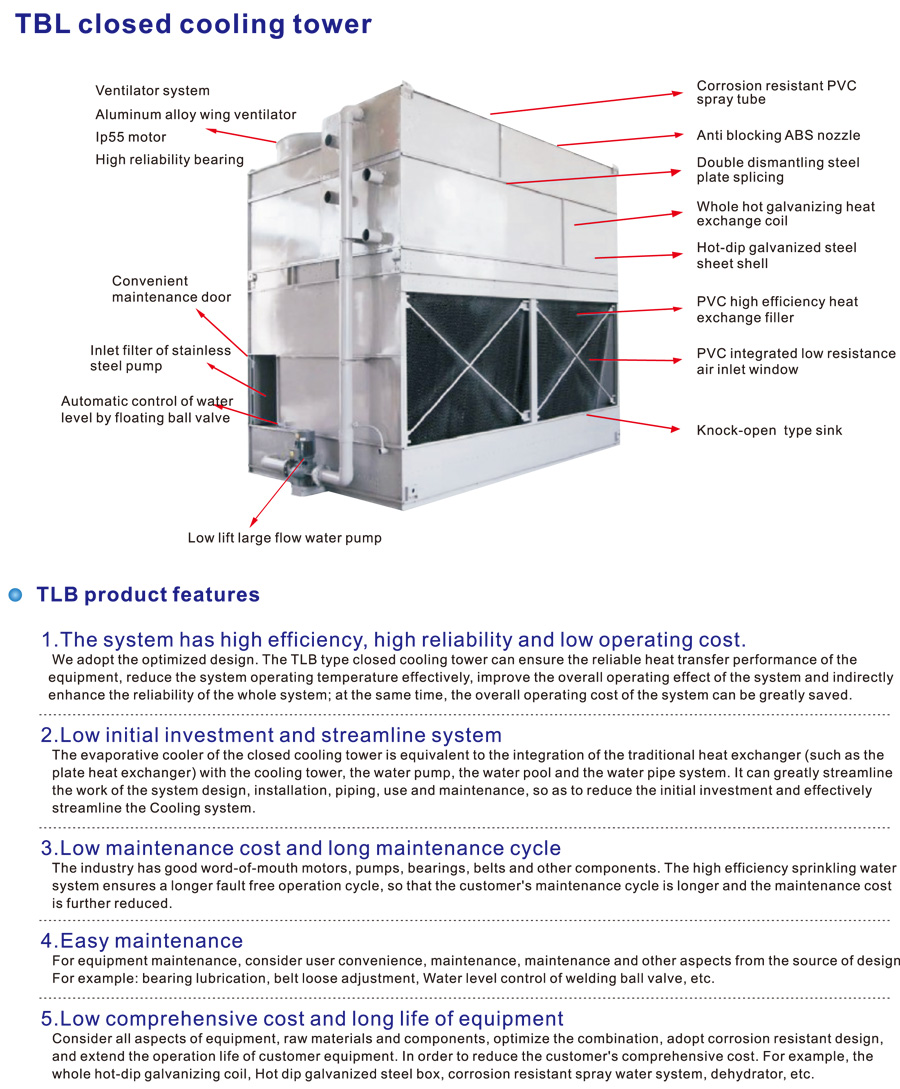 TBL closed cooling tower

Ventilator system
Aluminum alloy wing ventilator
Ip55 motor
High reliability bearing

Convenient maintenance door

Inlet filter of stainless steel pump

Automatic control of water level by floating ball valve

Low lift large flow water pump

Corrosion resistant PVC spray tube

Anti blocking ABS nozzle

Double dismantling steel plate splicing

Whole hot galvanizing heat exchange coil

Hot-dip galvanized steel sheet shell

PVC high efficiency heat exchange filler

PVC integrated low resistance air inlet window

Knock-open type sink

TLB product features

1.The system has high efficiency, high reliability and low operating cost.
We adopt the optimized design. The TLB type closed cooling tower can ensure the reliable heat transfer performance of the equipment, reduce the system operating temperature effectively, improve the overall operating effect of the system and indirectly enhance the reliability of the whole system; at the same time, the overall operating cost of the system can be greatly saved.

2.Low initial investment and streamline system
The evaporative cooler of the closed cooling tower is equivalent to the integration of the traditional heat exchanger (such as the plate heat exchanger) with the cooling tower, the water pump, the water pool and the water pipe system. It can greatly streamline the work of the system design, installation, piping, use and maintenance, so as to reduce the initial investment and effectively streamline the Cooling system.

3.Low maintenance cost and long maintenance cycle
The industry has good word-of-mouth motors, pumps, bearings, belts and other components. The high efficiency sprinkling water system ensures a longer fault free operation cycle, so that the customer's maintenance cycle is longer and the maintenance cost is further reduced.

4.Easy maintenance
For equipment maintenance, consider user convenience, maintenance, maintenance and other aspects from the source of design For example: bearing lubrication, belt loose adjustment, Water level control of welding ball valve, etc.

5.Low comprehensive cost and long life of equipment
Consider all aspects of equipment, raw materials and components, optimize the combination, adopt corrosion resistant design, and extend the operation life of customer equipment. In order to reduce the customer's comprehensive cost. For example, the whole hot-dip galvanizing coil, Hot dip galvanized steel box, corrosion resistant spray water system, dehydrator, etc.